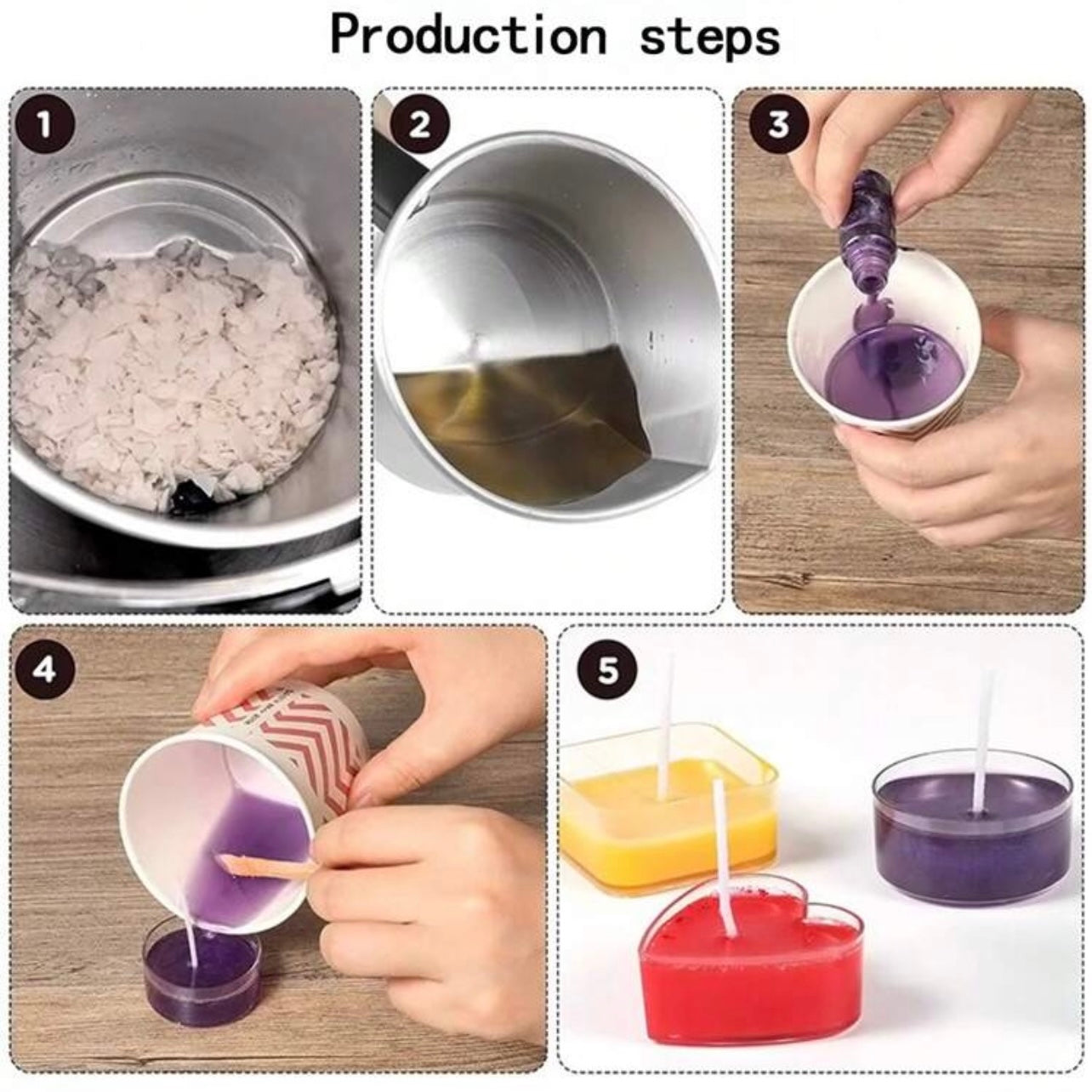 Production steps

1

2

3

4

5