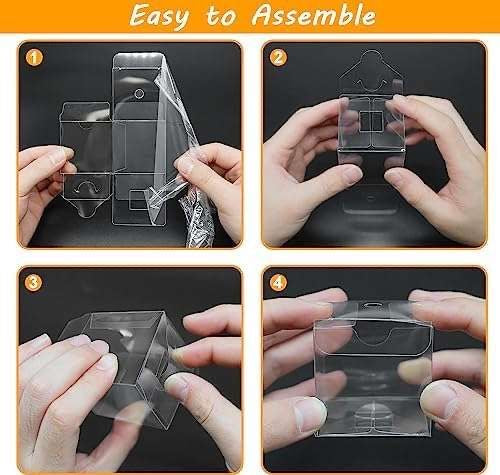 Easy to Assemble

1

2

3

4