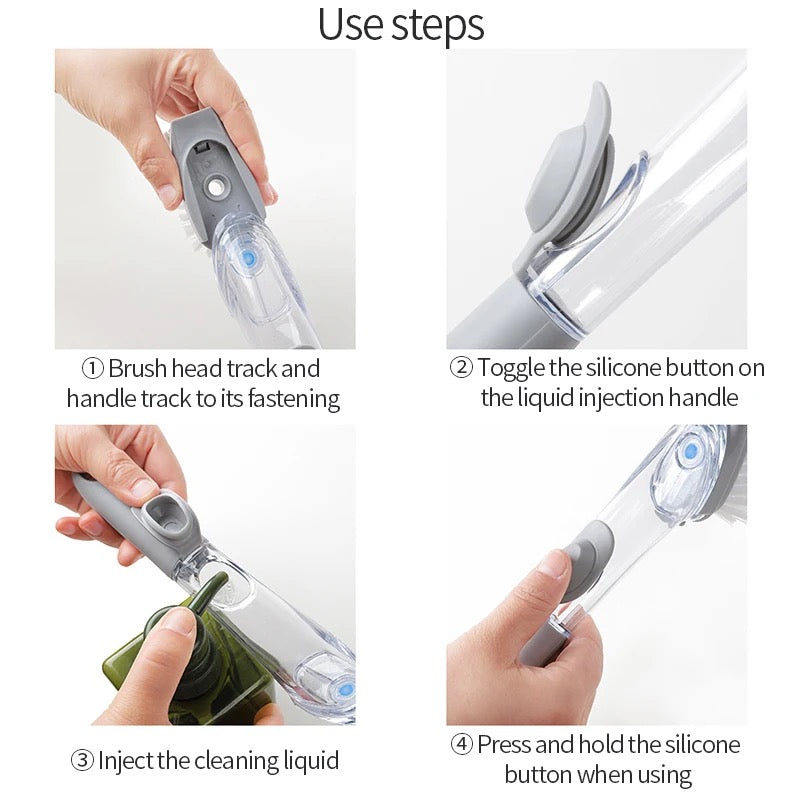 Use steps

① Brush head track and handle track to its fastening

② Toggle the silicone button on the liquid injection handle

③ Inject the cleaning liquid

④ Press and hold the silicone button when using