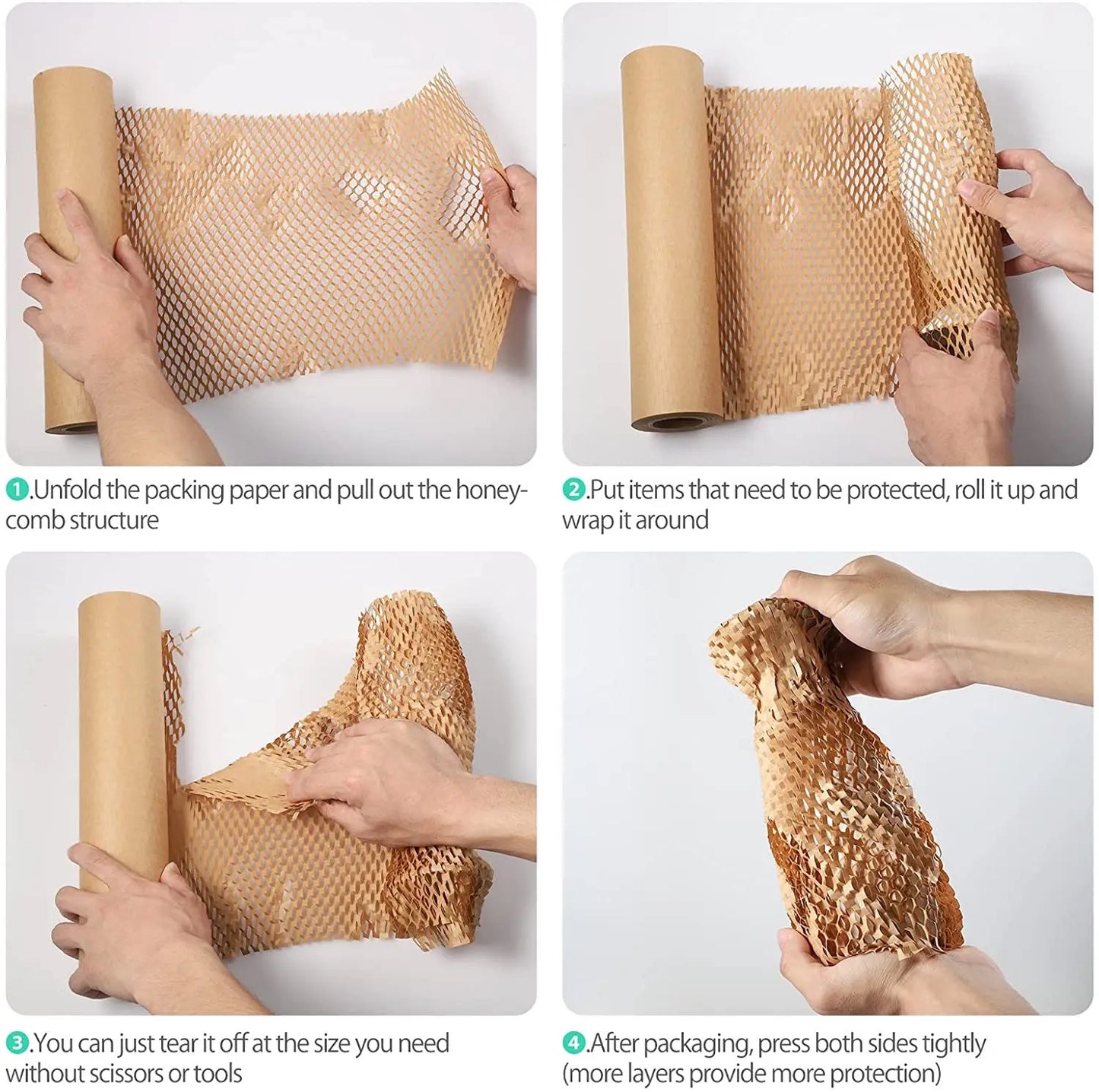 1.Unfold the packing paper and pull out the honeycomb structure

2.Put items that need to be protected, roll it up and wrap it around

3.You can just tear it off at the size you need without scissors or tools

4.After packaging, press both sides tightly (more layers provide more protection)