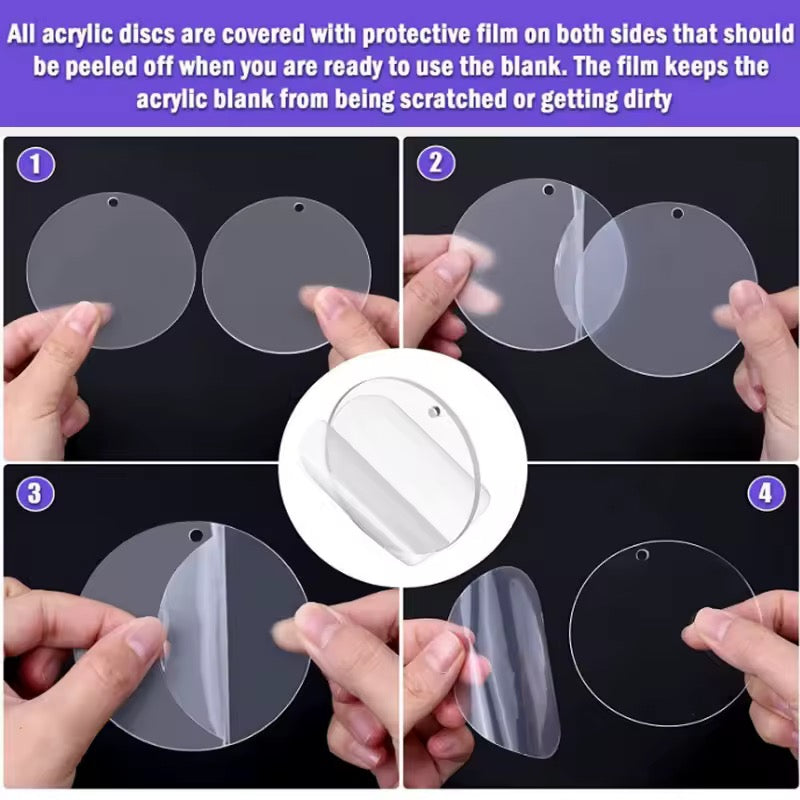 All acrylic discs are covered with protective film on both sides that should be peeled off when you are ready to use the blank. The film keeps the acrylic blank from being scratched or getting dirty

1

2

3

4