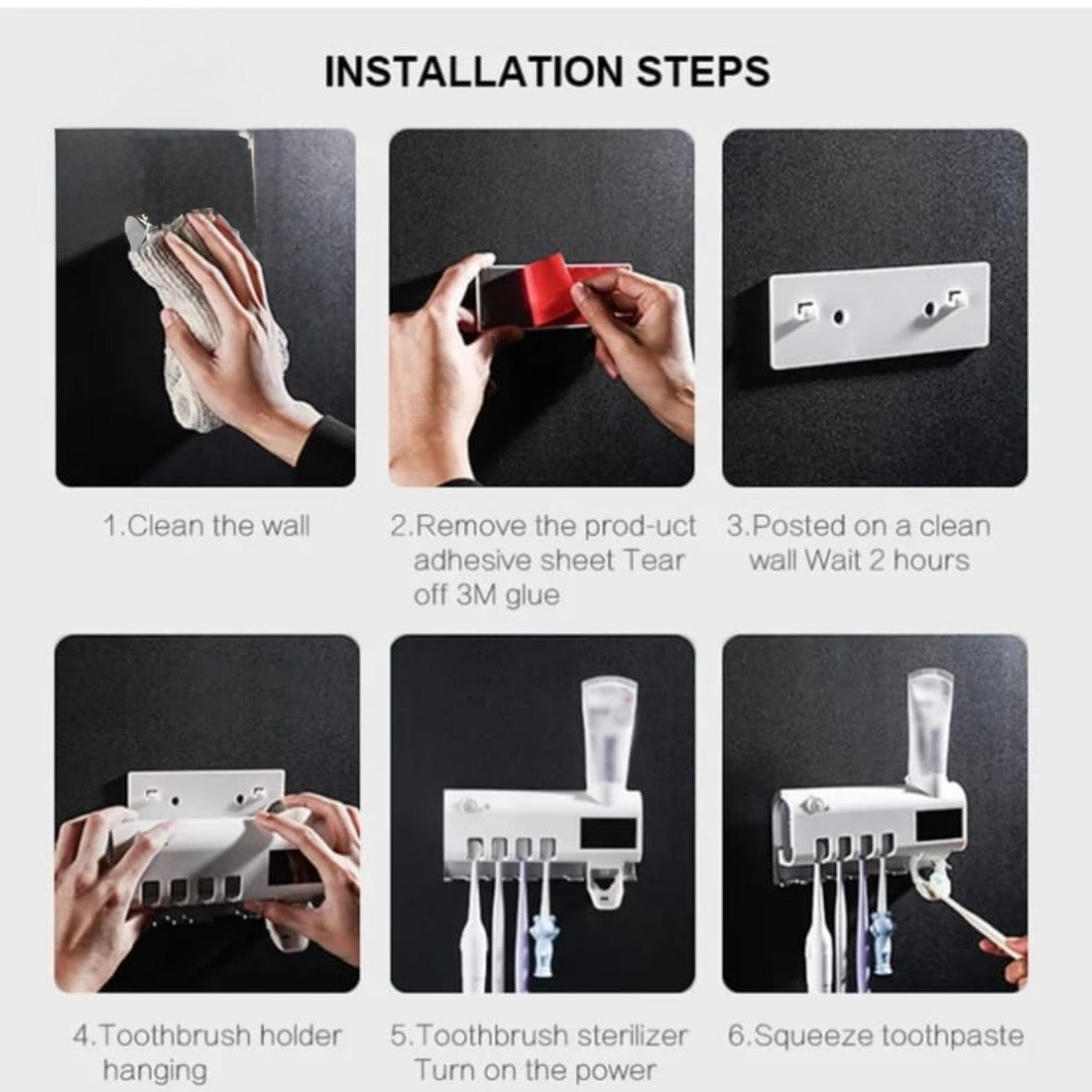 INSTALLATION STEPS

1.Clean the wall

2.Remove the prod-uct adhesive sheet Tear off 3M glue

3.Posted on a clean wall Wait 2 hours

4.Toothbrush holder hanging

5.Toothbrush sterilizer Turn on the power

6.Squeeze toothpaste