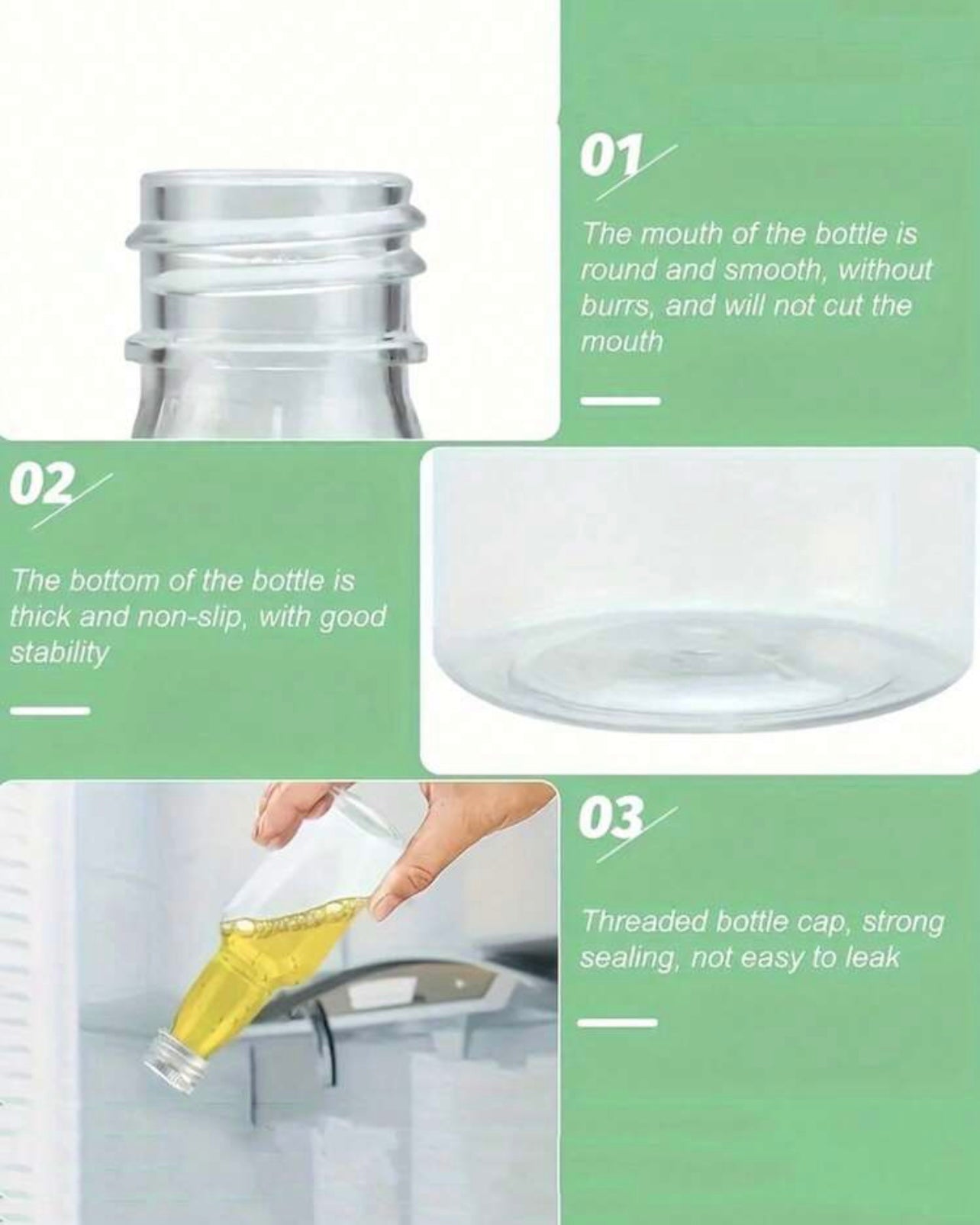 01

The mouth of the bottle is round and smooth, without burrs, and will not cut the mouth

02

The bottom of the bottle is thick and non-slip, with good stability

03

Threaded bottle cap, strong sealing, not easy to leak