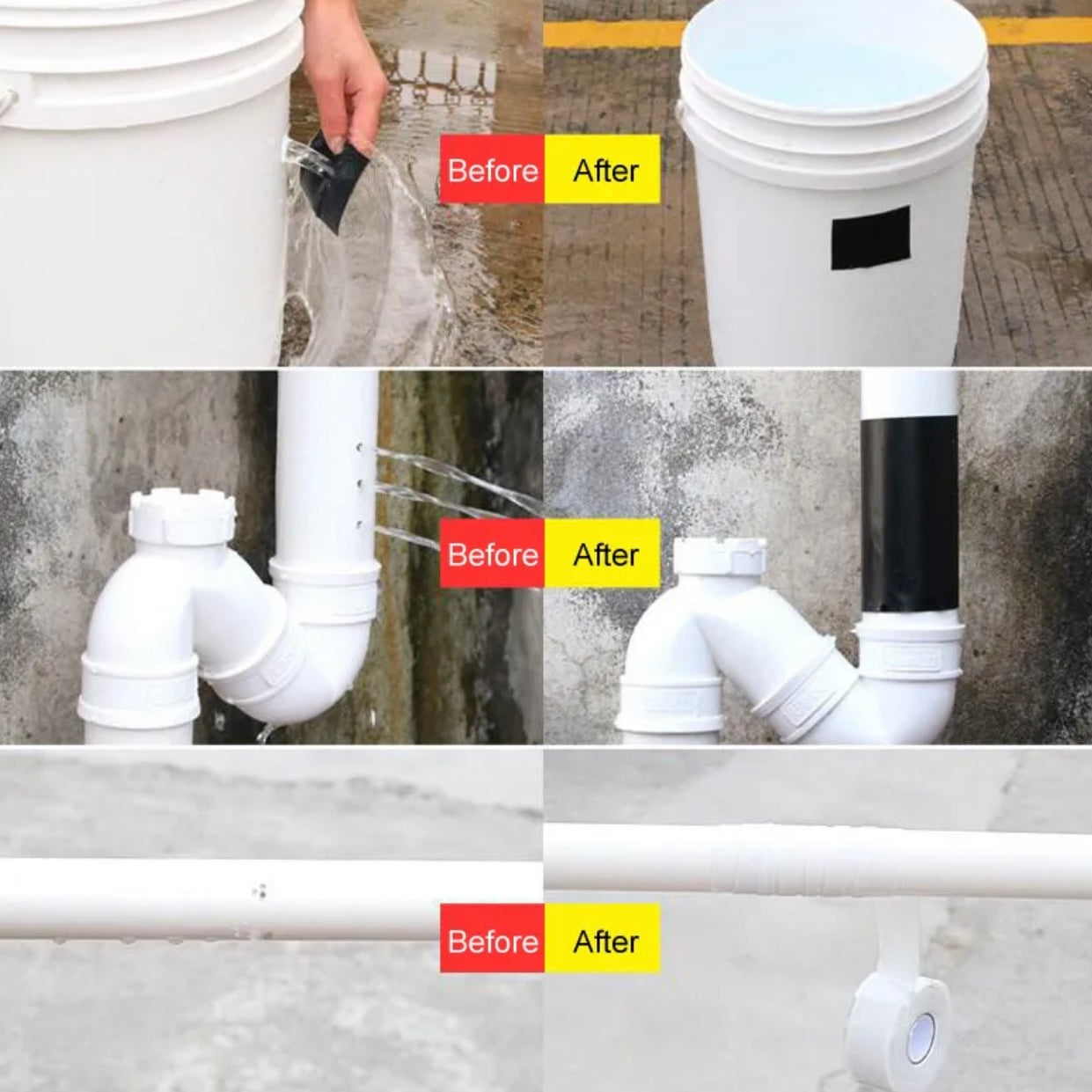 Before After

Before After

Before After